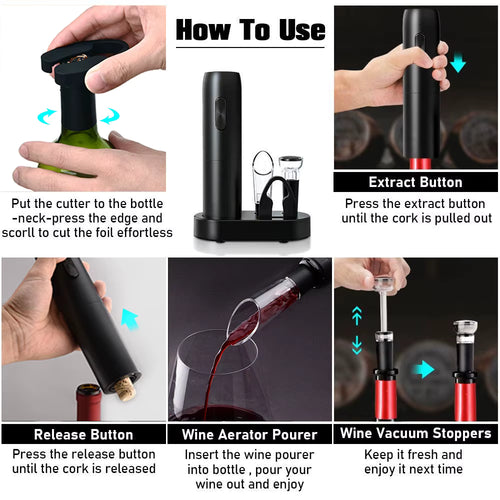 How To Use

Put the cutter to the bottle -neck-press the edge and scorll to cut the foil effortless

Extract Button

Press the extract button until the cork is pulled out

Release Button

Press the release button until the cork is released

Wine Aerator Pourer

Insert the wine pourer into bottle , pour your wine out and enjoy

Wine Vacuum Stoppers

Keep it fresh and enjoy it next time